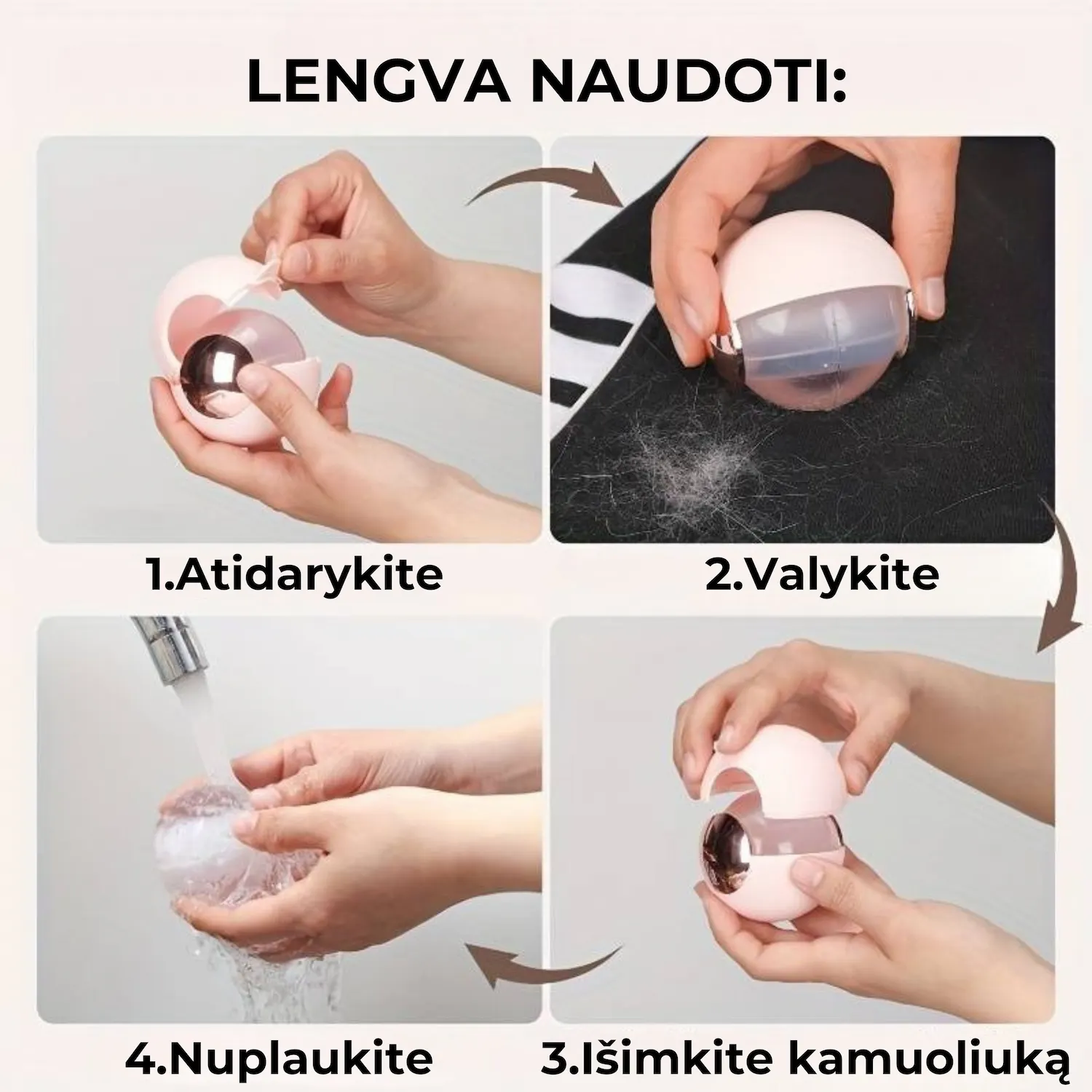 LENGVA NAUDOTI:

1.Atidarykite

2.Valykite

4.Nuplaukite

3.Išimkite kamuoliuką