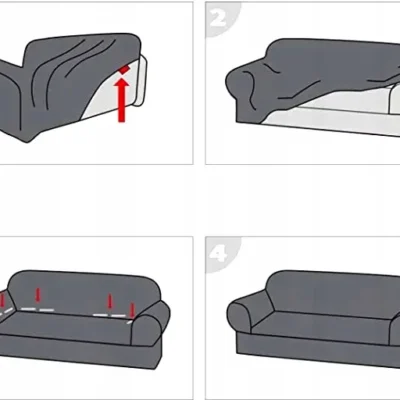 2

4